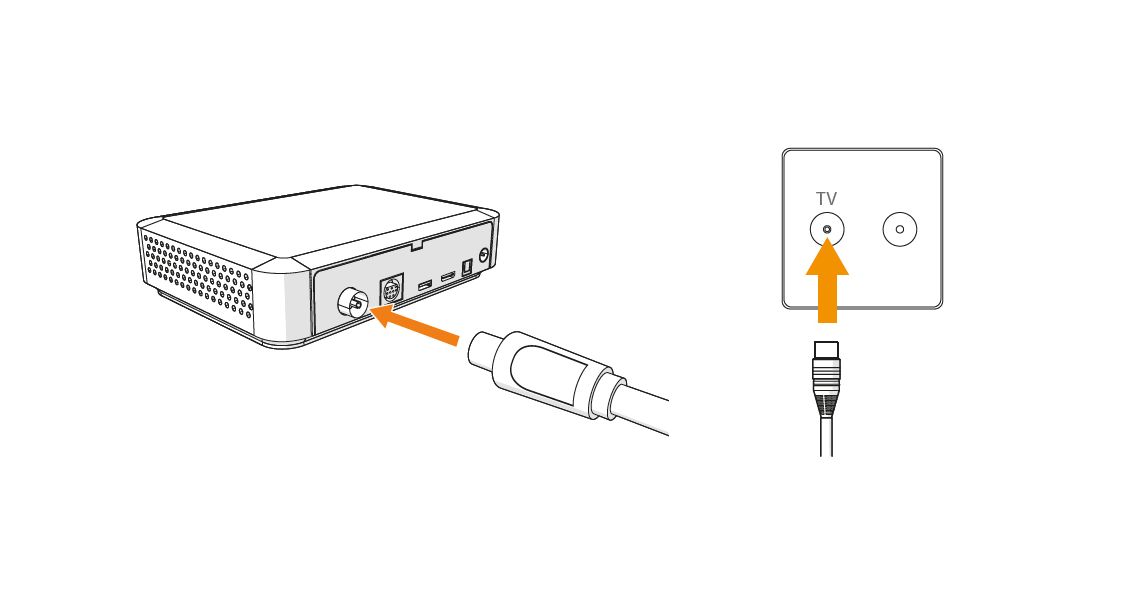 TV