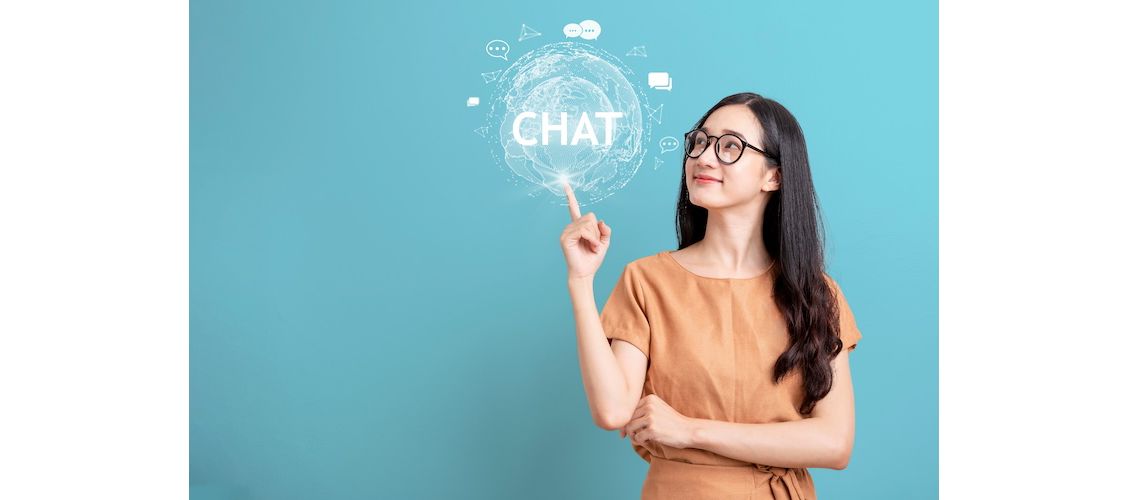 CHAT